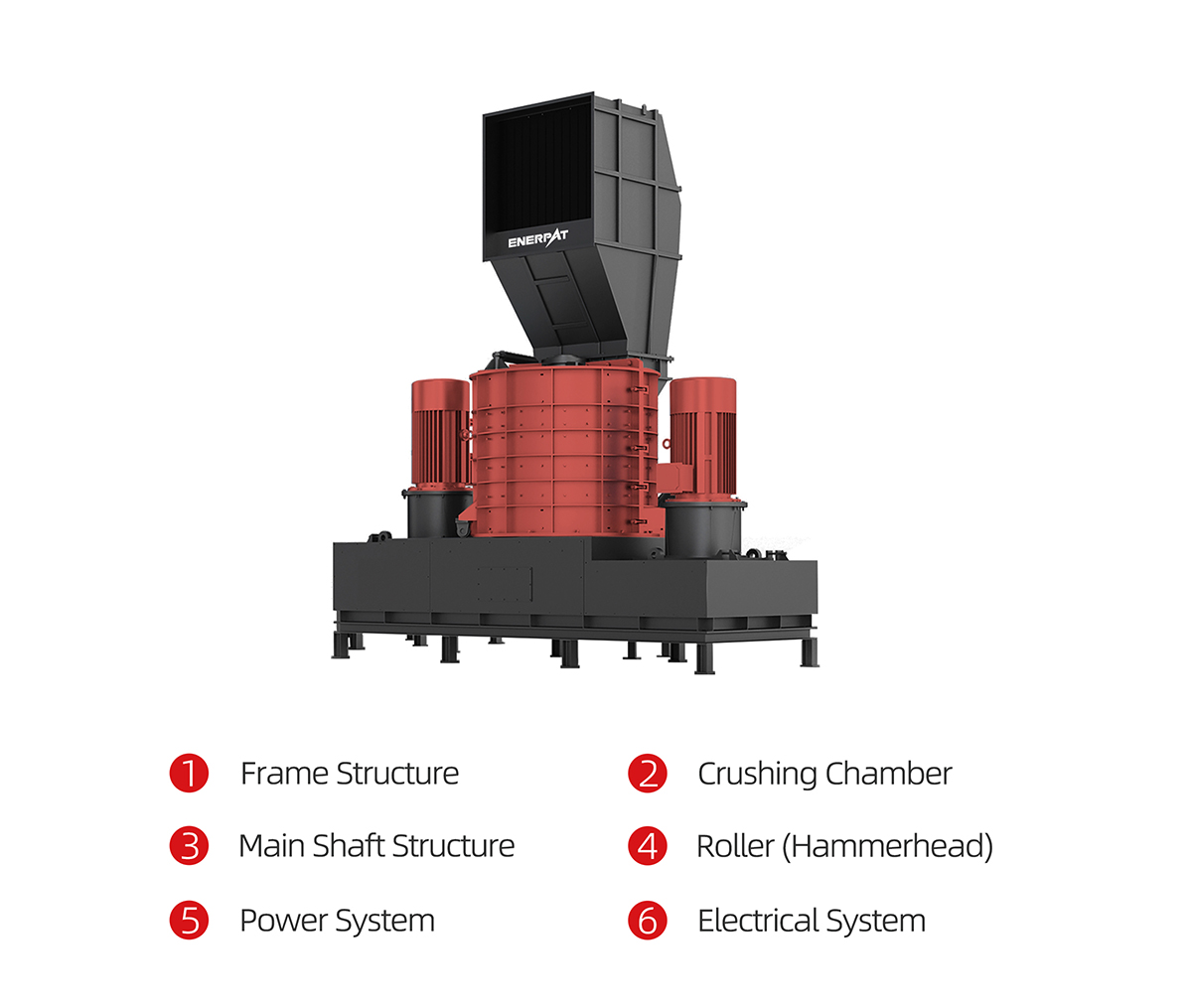 ENERPAT

1 Frame Structure
2 Crushing Chamber
3 Main Shaft Structure
4 Roller (Hammerhead)
5 Power System
6 Electrical System